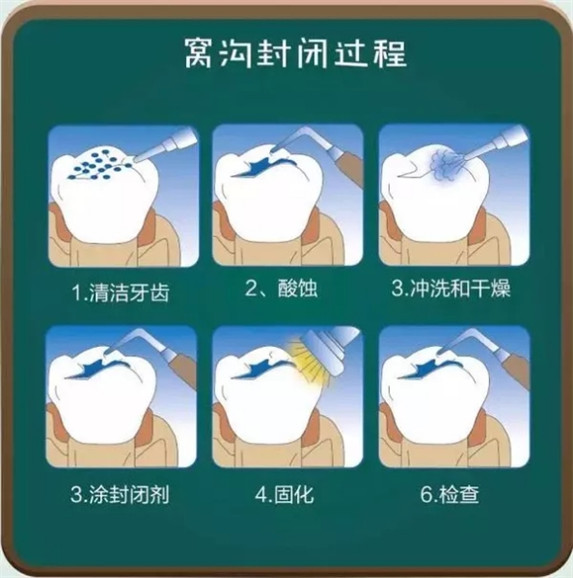 窝沟封闭过程

1.清洁牙齿

2、酸蚀

3.冲洗和干燥

3.涂封闭剂

4.固化

6.检查